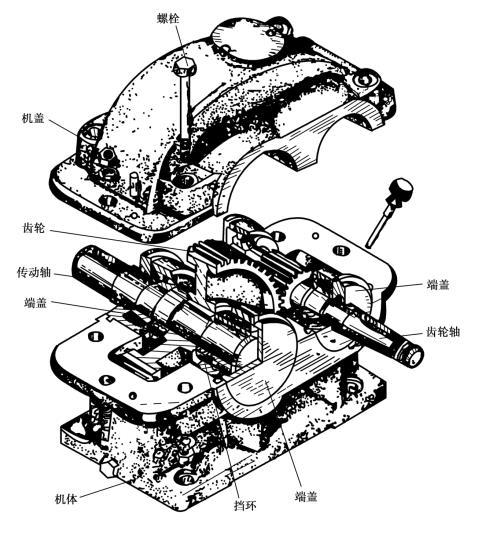 螺栓

机盖

齿轮

传动轴

端盖

端盖

齿轮轴

机体

挡环

端盖